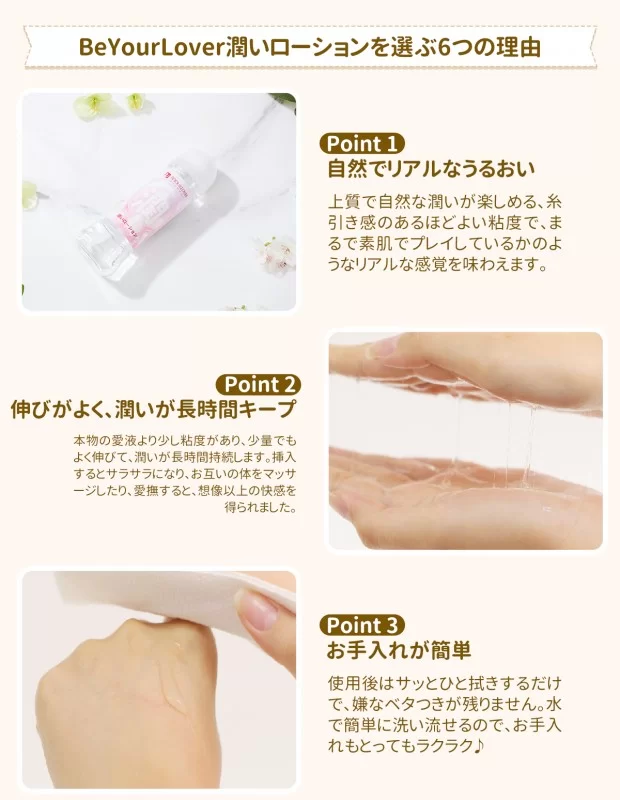 BeYourLover潤いローションを選ぶ6つの理由

Point 1
自然でリアルなうるおい
上質で自然な潤いが楽しめる、糸引き感のあるほどよい粘度で、まるで素肌でプレイしているかのようなリアルな感覚を味わえます。

Point 2
伸びがよく、潤いが長時間キープ
本物の愛液より少し粘度があり、少量でもよく伸びて、潤いが長時間持続します。挿入するとサラサラになり、お互いの体をマッサージしたり、愛撫すると、想像以上の快感を得られました。

Point 3
お手入れが簡単
使用後はサッとひと拭きするだけで、嫌なベタつきが残りません。水で簡単に洗い流せるので、お手入れもとってもラクラク♪